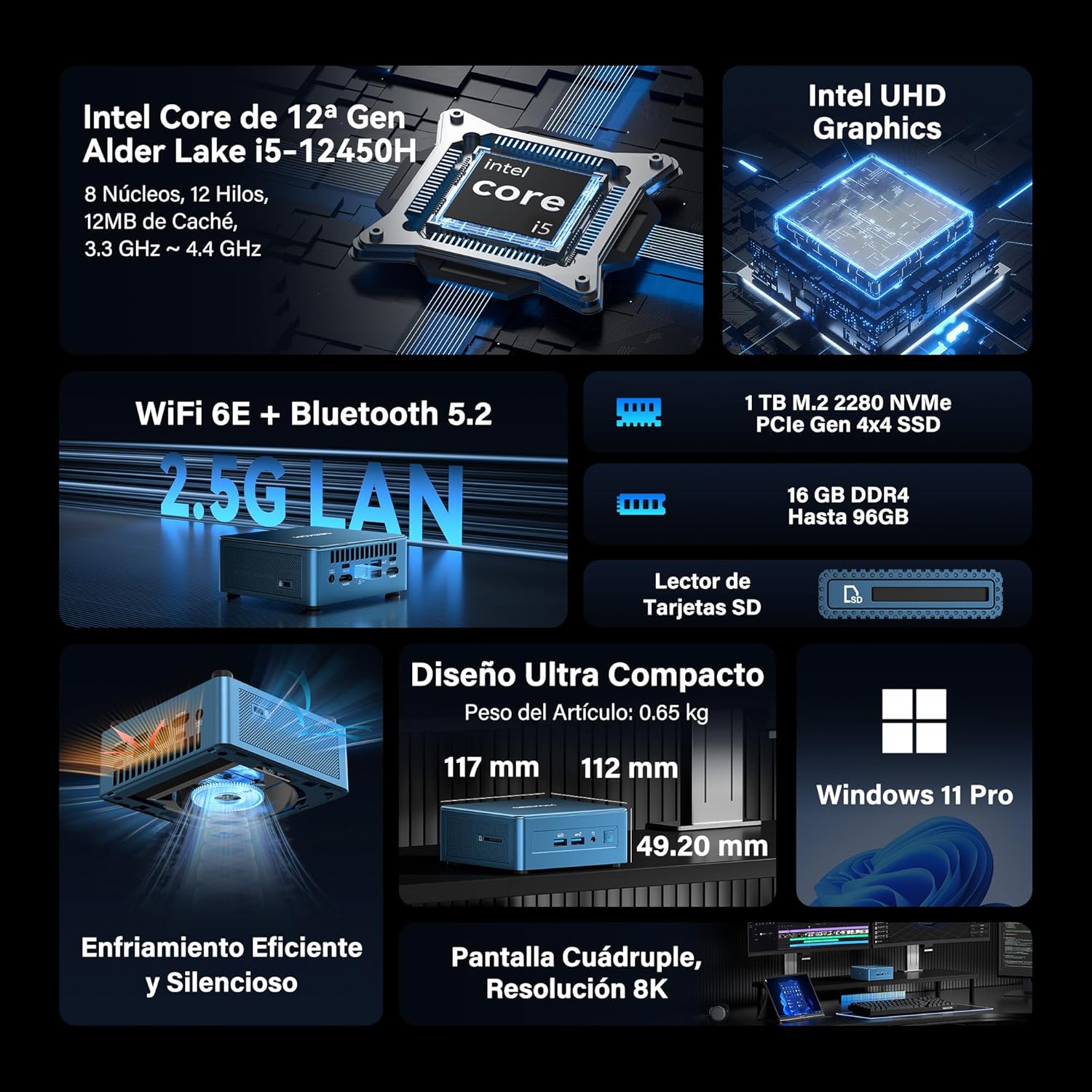 Intel Core de 12ª Gen
Alder Lake i5-12450H

8 Núcleos, 12 Hilos,
12MB de Caché,
3.3 GHz ~ 4.4 GHz

intel
core
i5

Intel UHD
Graphics

WiFi 6E + Bluetooth 5.2

2.5G LAN

1 TB M.2 2280 NVMe
PCIe Gen 4x4 SSD

16 GB DDR4
Hasta 96GB

Lector de
Tarjetas SD

SD

Enfriamiento Eficiente
y Silencioso

Diseño Ultra Compacto
Peso del Artículo: 0.65 kg

117 mm
112 mm
49.20 mm

Windows 11 Pro

Pantalla Cuádruple,
Resolución 8K