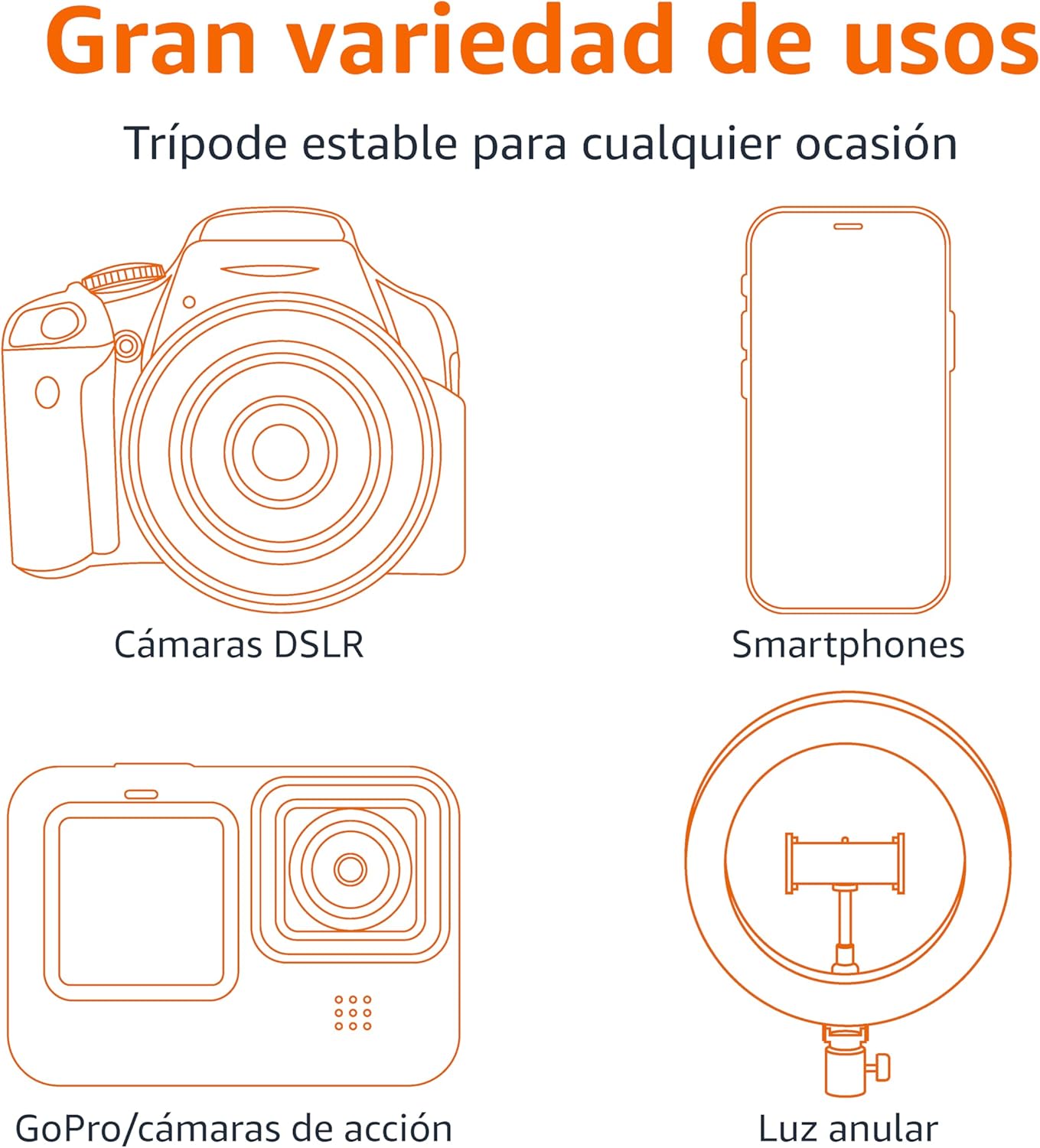 Gran variedad de usos

Trípode estable para cualquier ocasión

Cámaras DSLR

Smartphones

GoPro/cámaras de acción

Luz anular