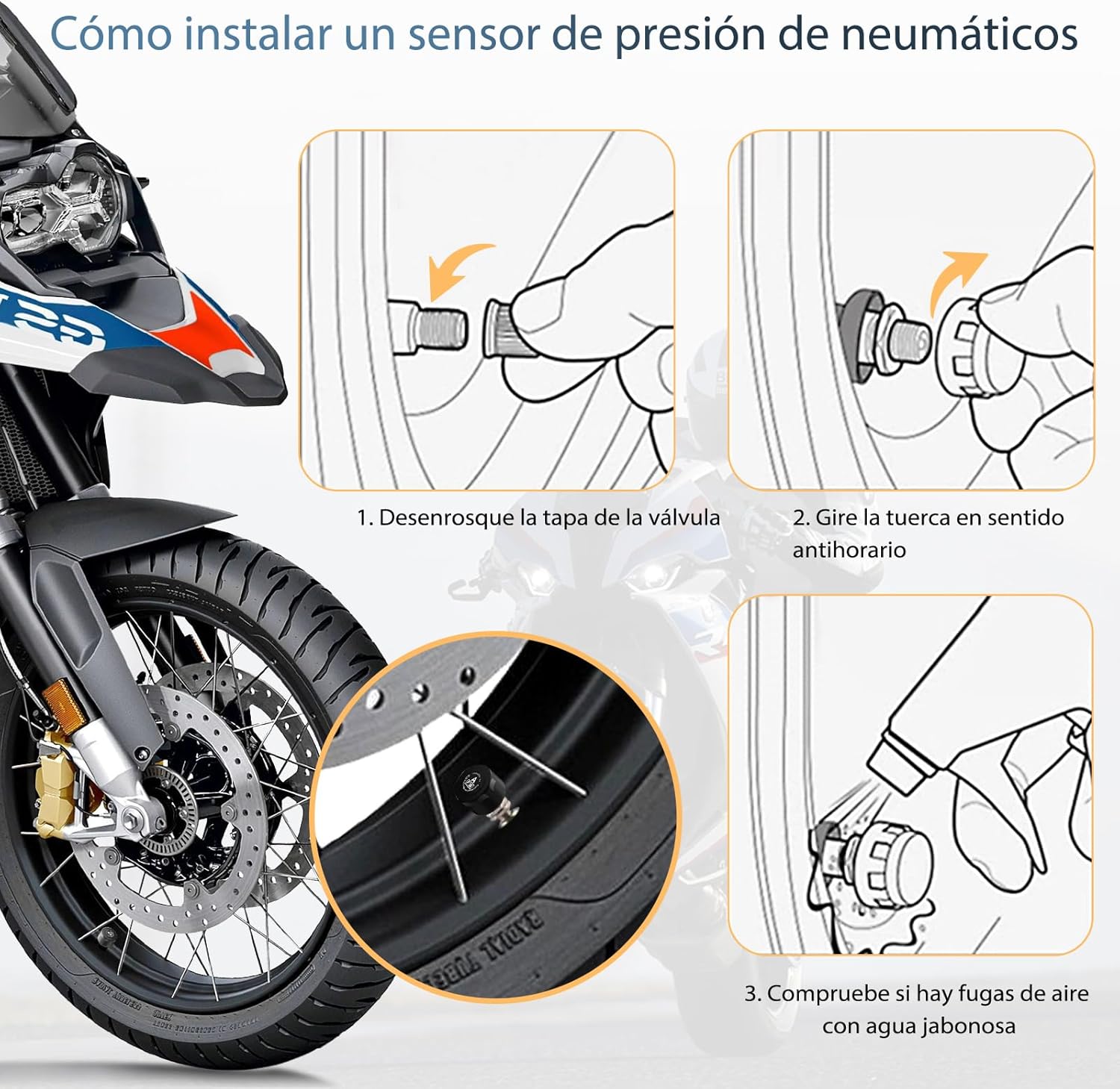 Cómo instalar un sensor de presión de neumáticos

1. Desenrosque la tapa de la válvula

2. Gire la tuerca en sentido antihorario

3. Compruebe si hay fugas de aire con agua jabonosa